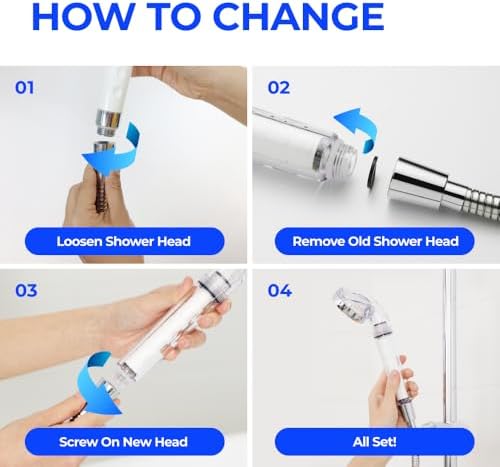 HOW TO CHANGE

01

Loosen Shower Head

02

Remove Old Shower Head

03

Screw On New Head

04

All Set!