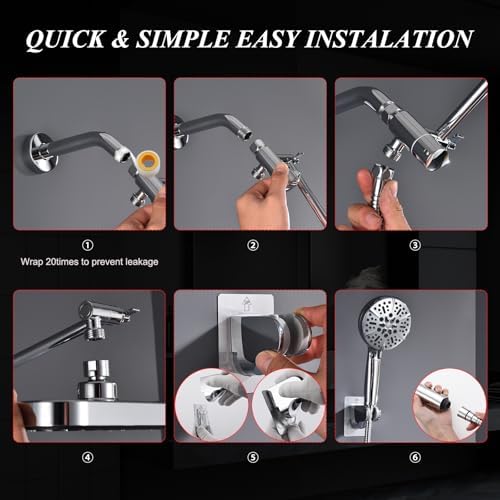 QUICK & SIMPLE EASY INSTALATION

①

Wrap 20times to prevent leakage

②

③

④

⑤

⑥