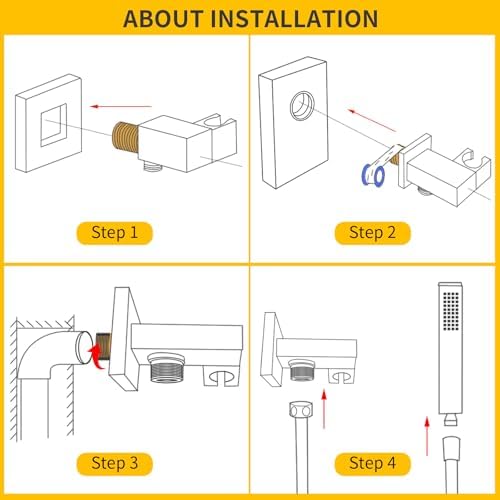 ABOUT INSTALLATION

Step 1

Step 2

Step 3

Step 4