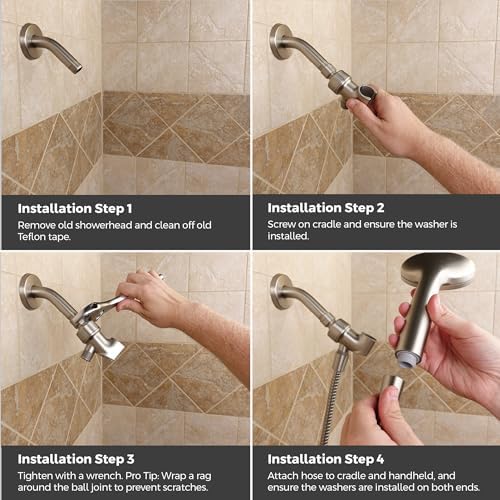 Installation Step 1
Remove old showerhead and clean off old Teflon tape.

Installation Step 2
Screw on cradle and ensure the washer is installed.

Installation Step 3
Tighten with a wrench. Pro Tip: Wrap a rag around the ball joint to prevent scratches.

Installation Step 4
Attach hose to cradle and handheld, and ensure the washers are installed on both ends.