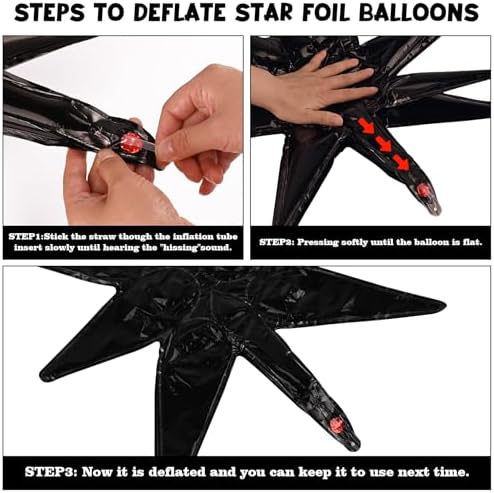 STEPS TO DEFLATE STAR FOIL BALLOONS

STEP1:Stick the straw though the inflation tube insert slowly until hearing the "hissing"sound.

STEP2: Pressing softly until the balloon is flat.

STEP3: Now it is deflated and you can keep it to use next time.