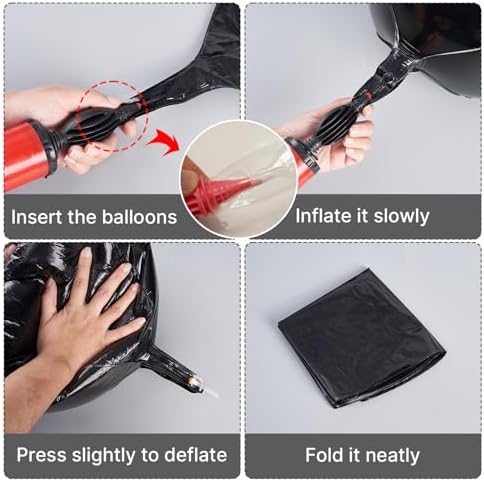 Insert the balloons

Inflate it slowly

Press slightly to deflate

Fold it neatly