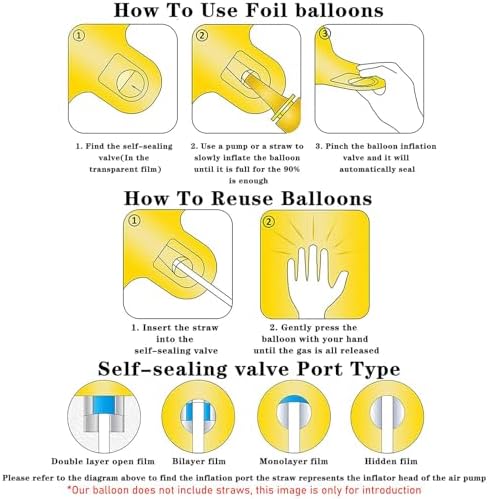 How To Use Foil balloons

①

②

③

1. Find the self-sealing valve(In the transparent film)

2. Use a pump or a straw to slowly inflate the balloon until it is full for the 90% is enough

3. Pinch the balloon inflation valve and it will automatically seal

How To Reuse Balloons

①

②

1. Insert the straw into the self-sealing valve

2. Gently press the balloon with your hand until the gas is all released

Self-sealing valve Port Type

Double layer open film

Bilayer film

Monolayer film

Hidden film

Please refer to the diagram above to find the inflation port the straw represents the inflator head of the air pump

*Our balloon does not include straws, this image is only for introduction