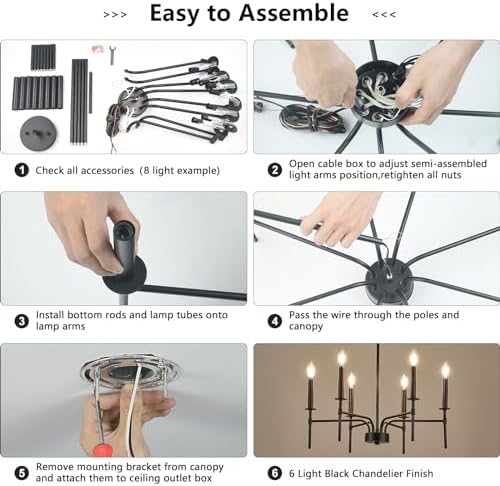 >>> Easy to Assemble <<<

1 Check all accessories (8 light example)

2 Open cable box to adjust semi-assembled light arms position,retighten all nuts

3 Install bottom rods and lamp tubes onto lamp arms

4 Pass the wire through the poles and canopy

5 Remove mounting bracket from canopy and attach them to ceiling outlet box

6 6 Light Black Chandelier Finish