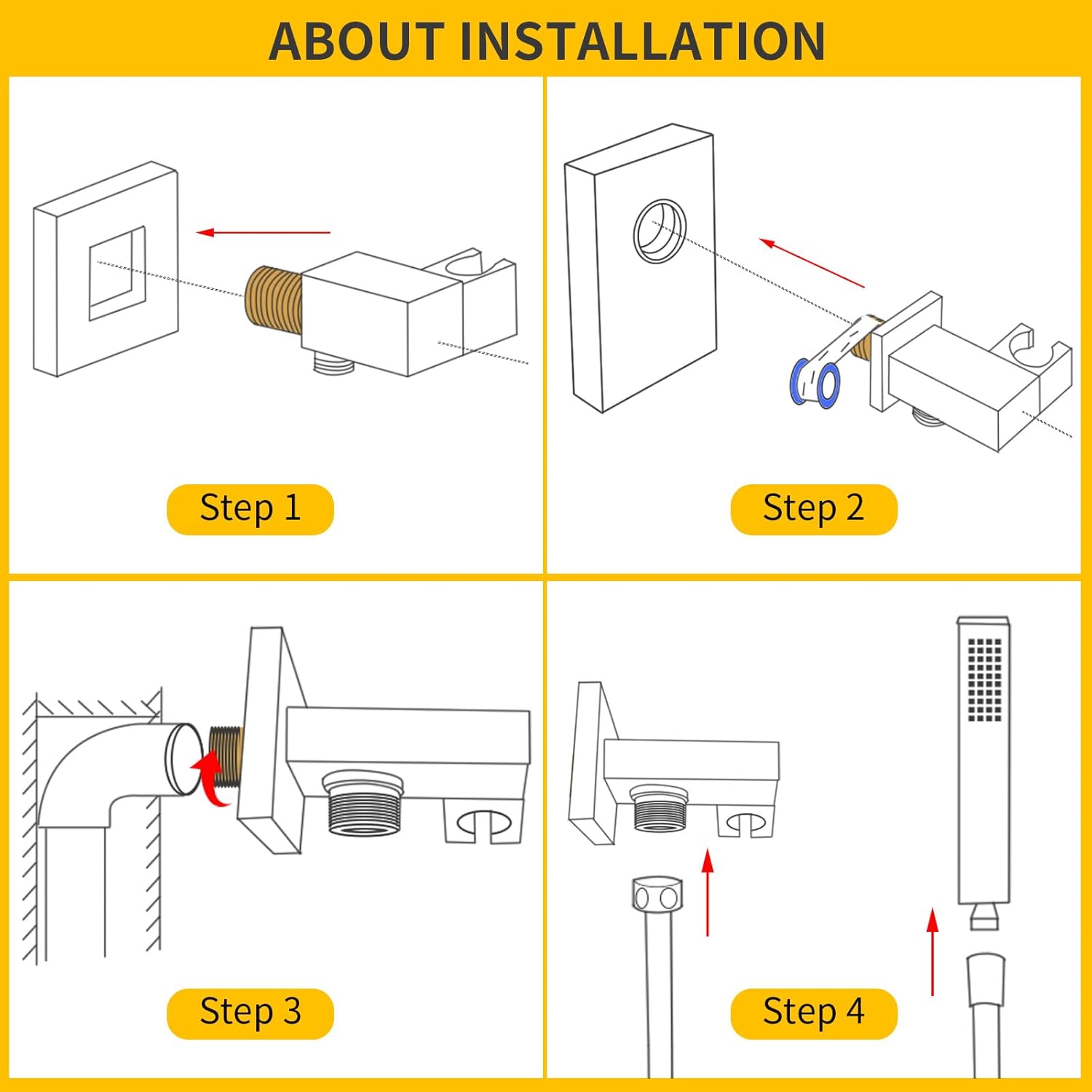 ABOUT INSTALLATION

Step 1

Step 2

Step 3

Step 4