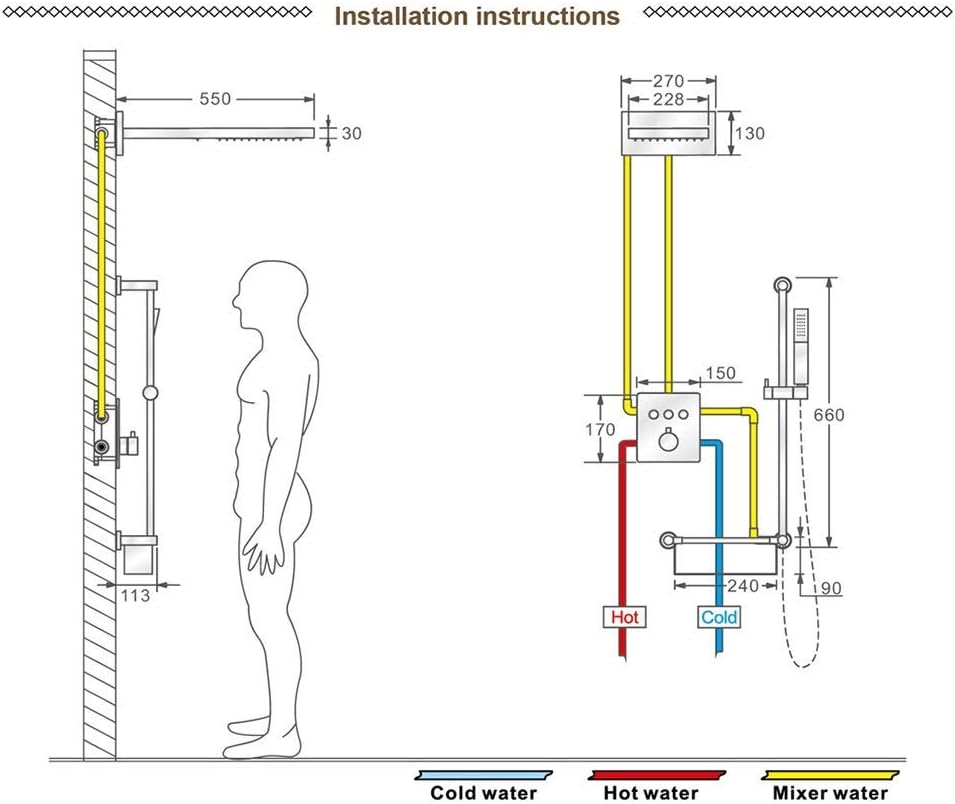 Installation instructions

550
30
113

270
228
130
150
170
660
240
90
Hot
Cold

Cold water
Hot water
Mixer water