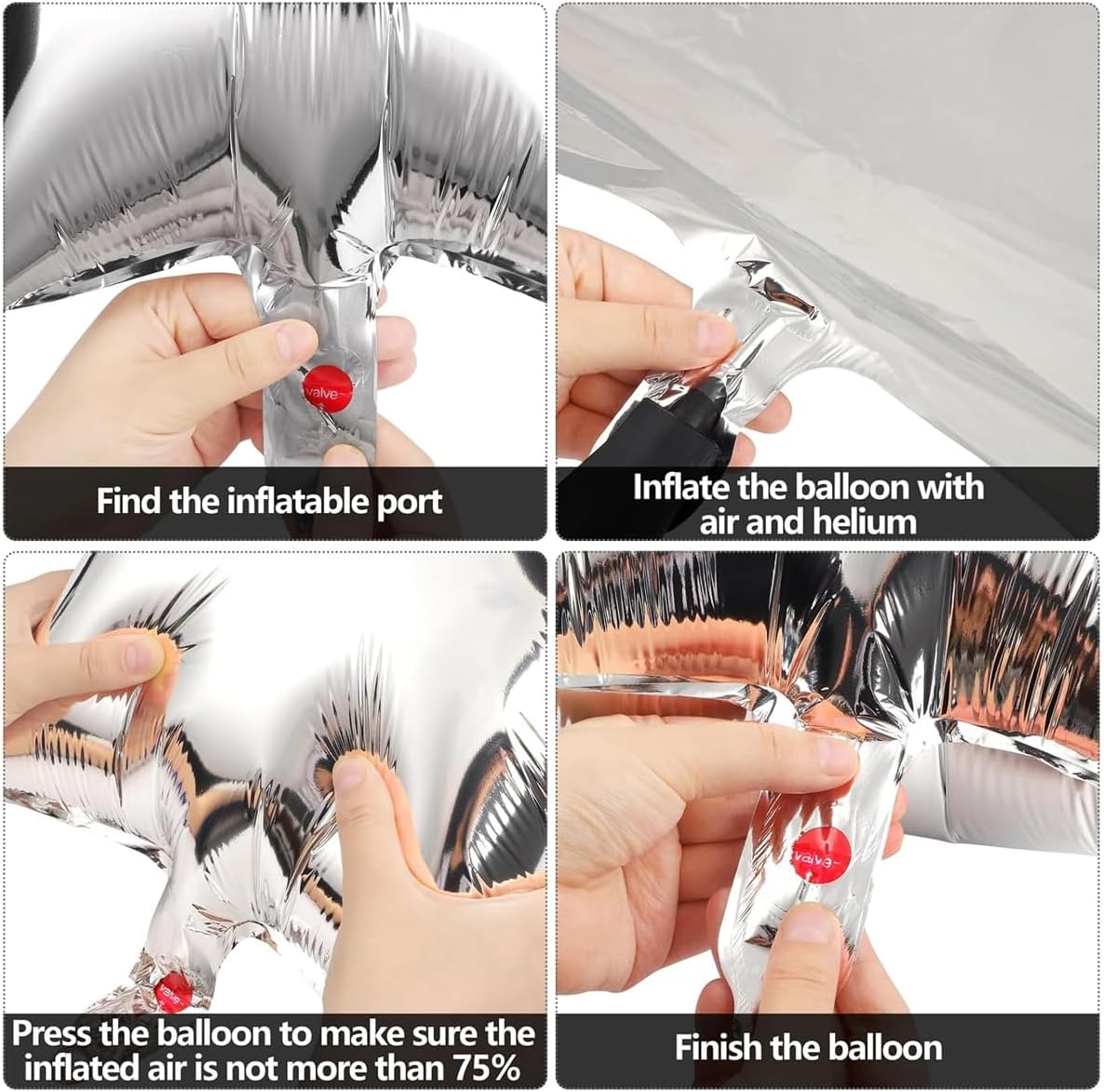 valve

Find the inflatable port

Inflate the balloon with air and helium

valve

Press the balloon to make sure the inflated air is not more than 75%

valve

Finish the balloon