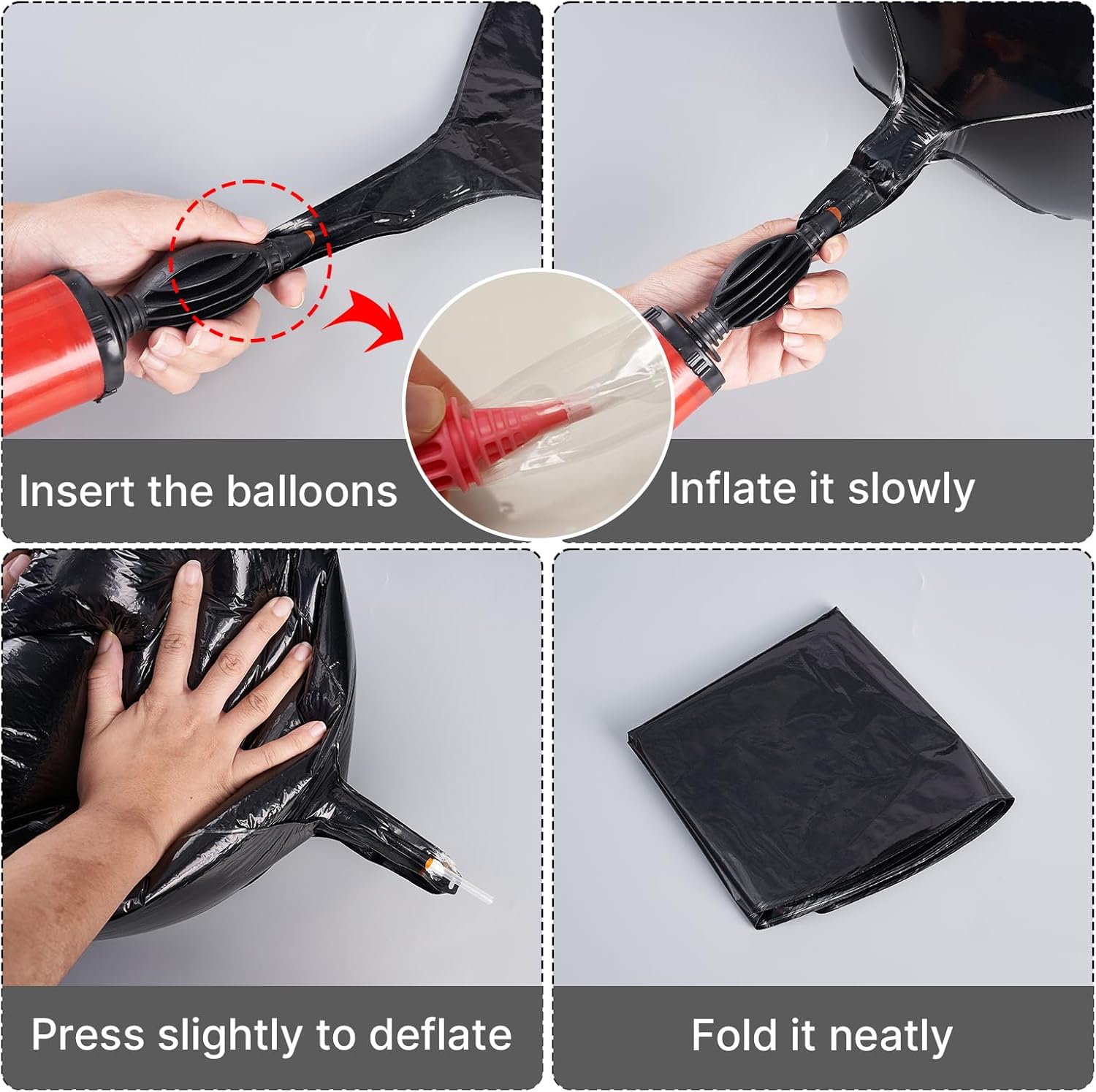 Insert the balloons

Inflate it slowly

Press slightly to deflate

Fold it neatly