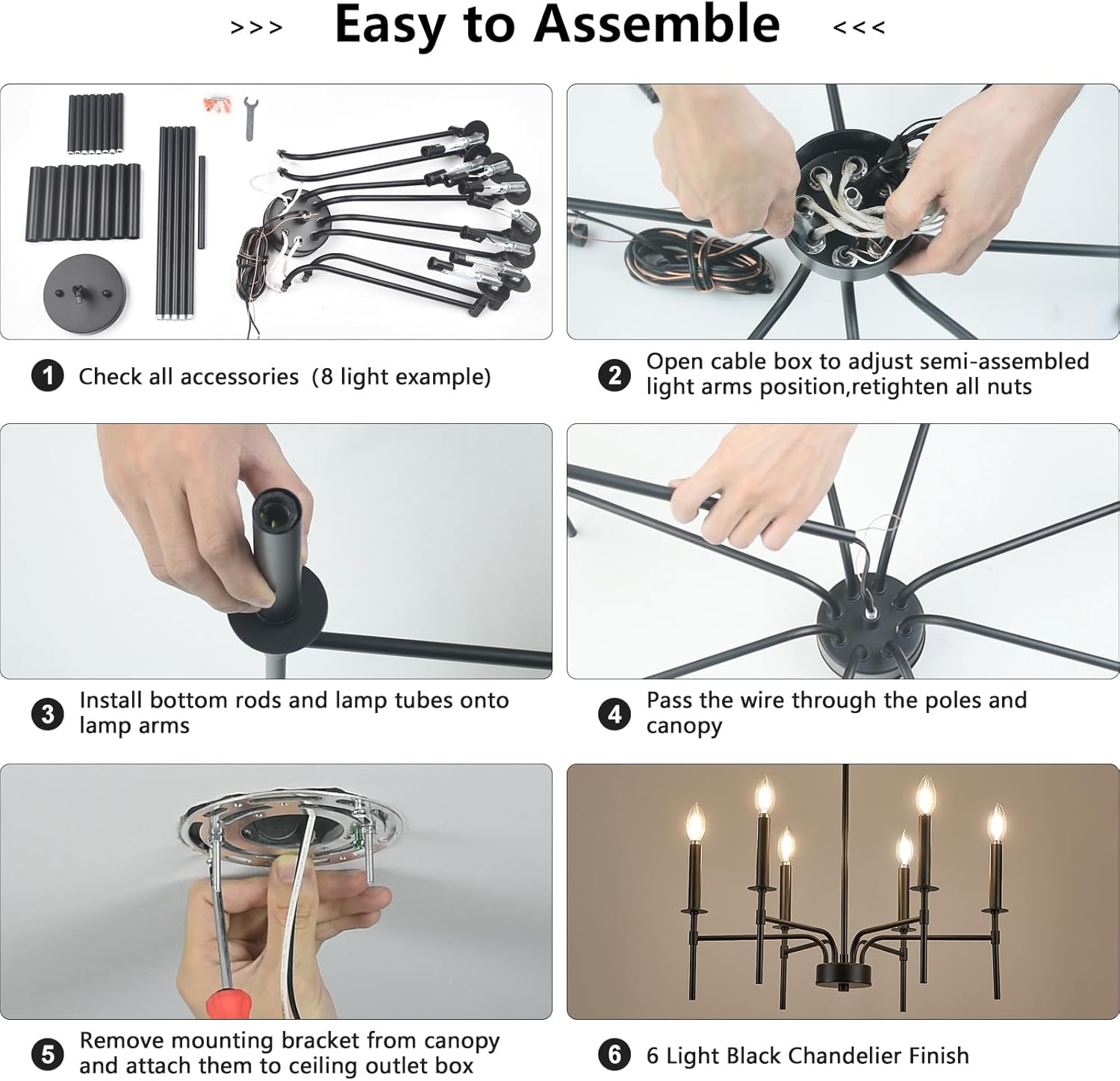 >>> Easy to Assemble <<<

1 Check all accessories (8 light example)

2 Open cable box to adjust semi-assembled light arms position,retighten all nuts

3 Install bottom rods and lamp tubes onto lamp arms

4 Pass the wire through the poles and canopy

5 Remove mounting bracket from canopy and attach them to ceiling outlet box

6 6 Light Black Chandelier Finish