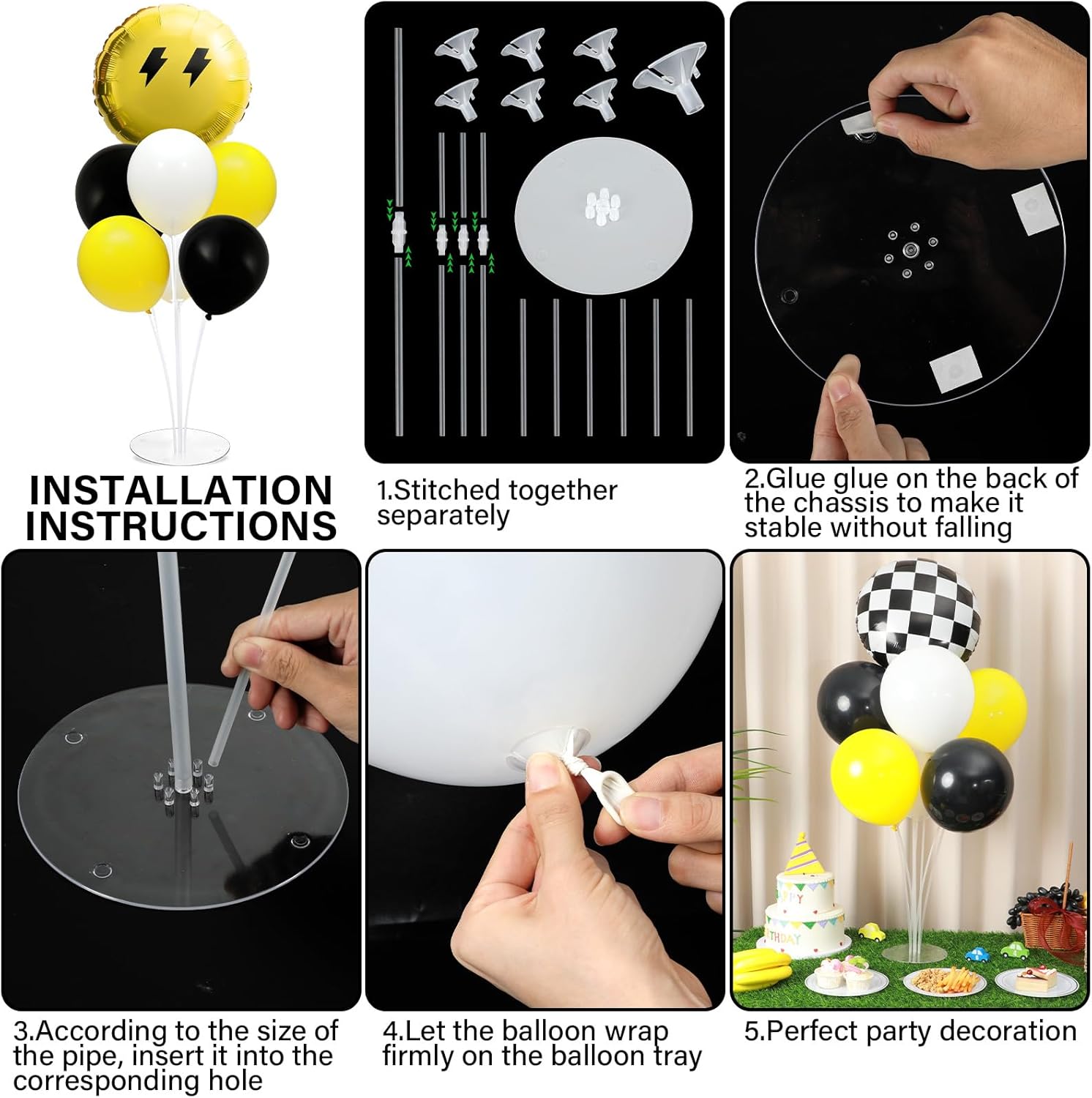 INSTALLATION INSTRUCTIONS

1.Stitched together separately

2.Glue glue on the back of the chassis to make it stable without falling

3.According to the size of the pipe, insert it into the corresponding hole

4.Let the balloon wrap firmly on the balloon tray

5.Perfect party decoration