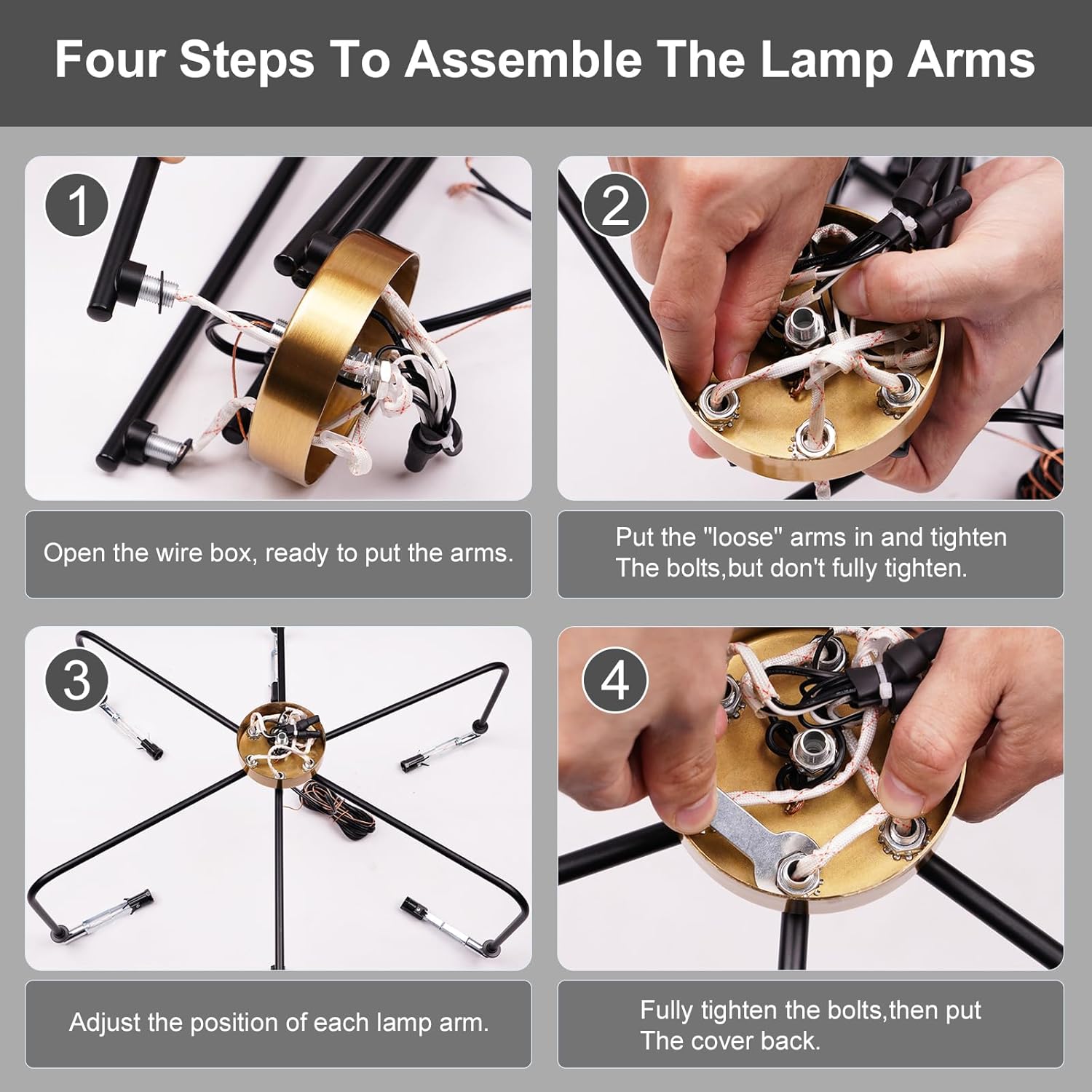 Four Steps To Assemble The Lamp Arms

1

Open the wire box, ready to put the arms.

2

Put the "loose" arms in and tighten The bolts,but don't fully tighten.

3

Adjust the position of each lamp arm.

4

Fully tighten the bolts,then put The cover back.