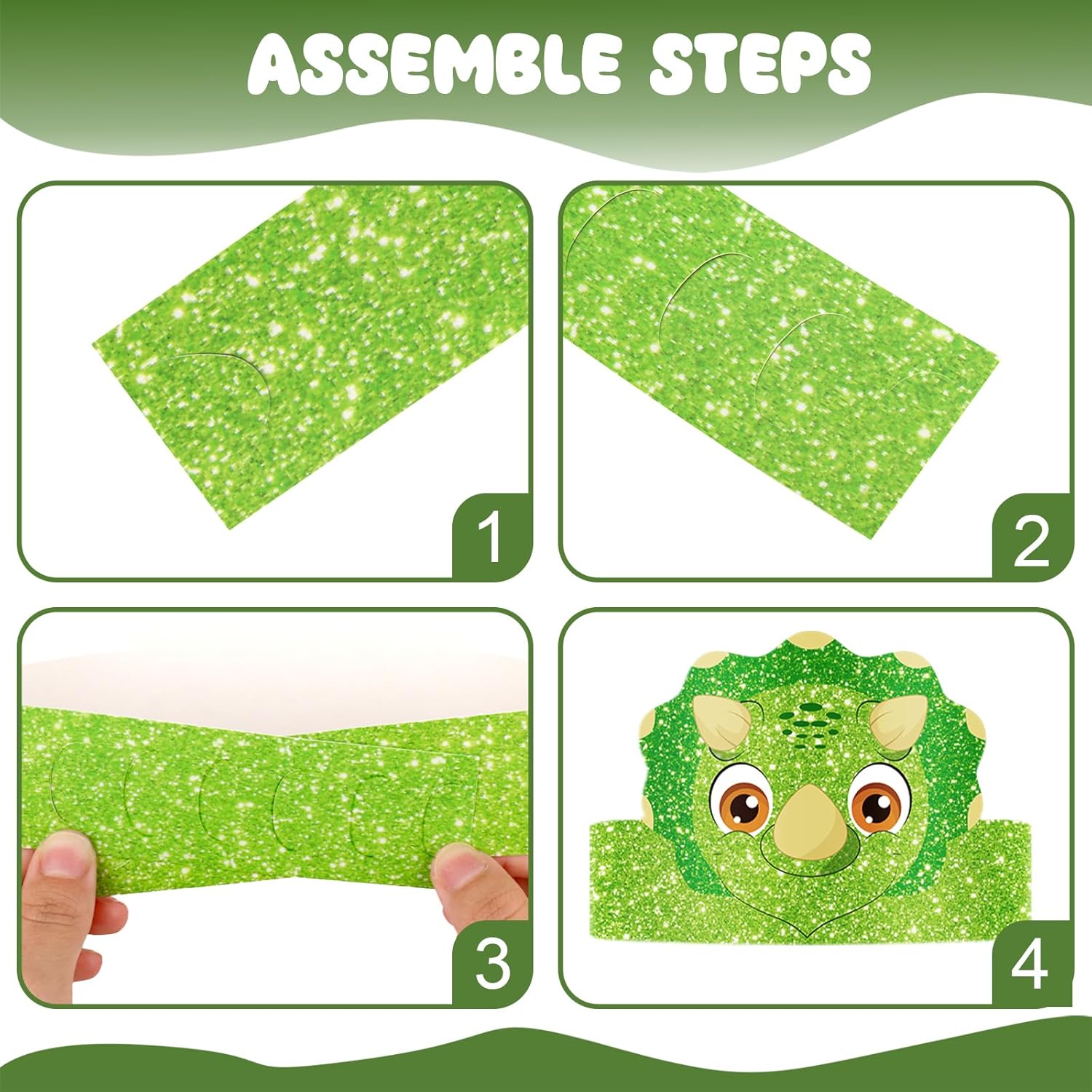 ASSEMBLE STEPS

1

2

3

4