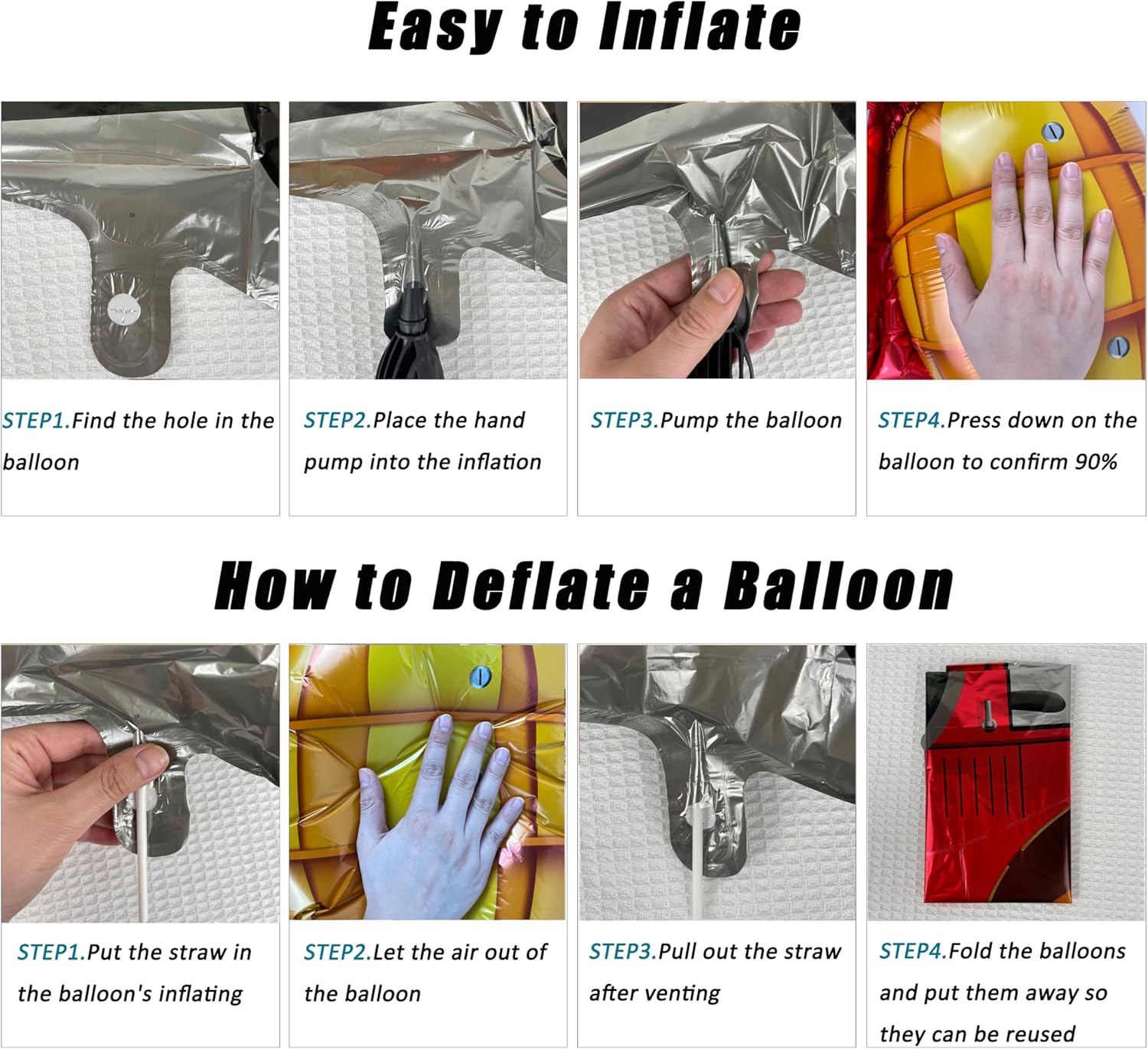 Easy to Inflate

STEP1.Find the hole in the balloon

STEP2.Place the hand pump into the inflation

STEP3.Pump the balloon

STEP4.Press down on the balloon to confirm 90%

How to Deflate a Balloon

STEP1.Put the straw in the balloon's inflating

STEP2.Let the air out of the balloon

STEP3.Pull out the straw after venting

STEP4.Fold the balloons and put them away so they can be reused